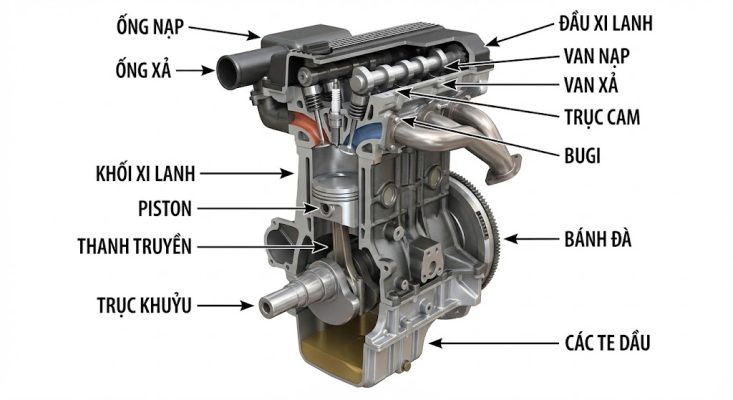 ỐNG NẠP
ỐNG XẢ
KHỐI XI LANH
PISTON
THANH TRUYỀN
TRỤC KHUỶU
ĐẦU XI LANH
VAN NẠP
VAN XẢ
TRỤC CAM
BUGI
BÁNH ĐÀ
CÁC TE DẦU